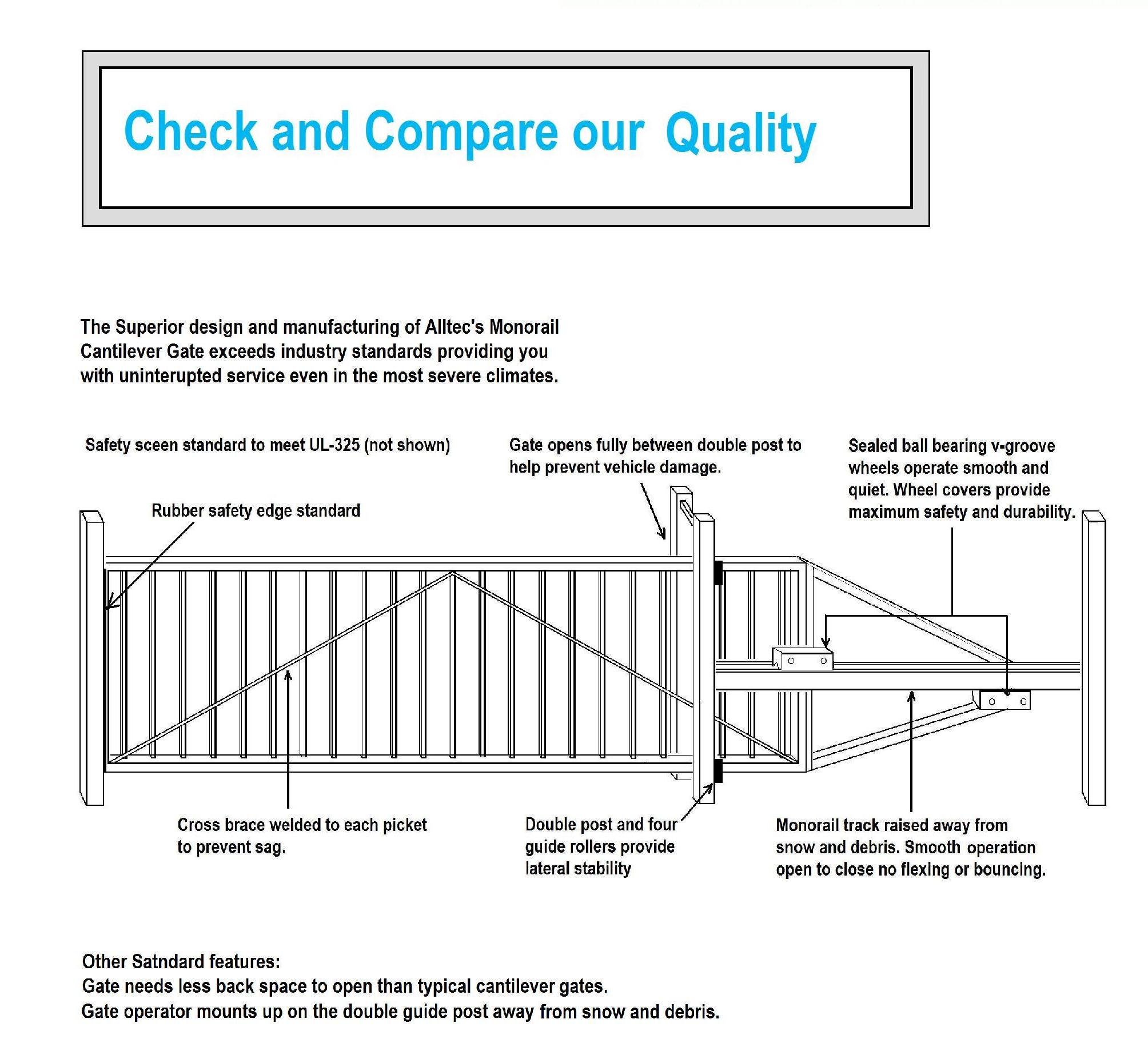 Check and Compare our Quality

The Superior design and manufacturing of Alltec's Monorail Cantilever Gate exceeds industry standards providing you with uninterupted service even in the most severe climates.

Safety sceen standard to meet UL-325 (not shown)

Gate opens fully between double post to help prevent vehicle damage.

Sealed ball bearing v-groove wheels operate smooth and quiet. Wheel covers provide maximum safety and durability.

Rubber safety edge standard

Cross brace welded to each picket to prevent sag.

Double post and four guide rollers provide lateral stability

Monorail track raised away from snow and debris. Smooth operation open to close no flexing or bouncing.

Other Satndard features:
Gate needs less back space to open than typical cantilever gates.
Gate operator mounts up on the double guide post away from snow and debris.